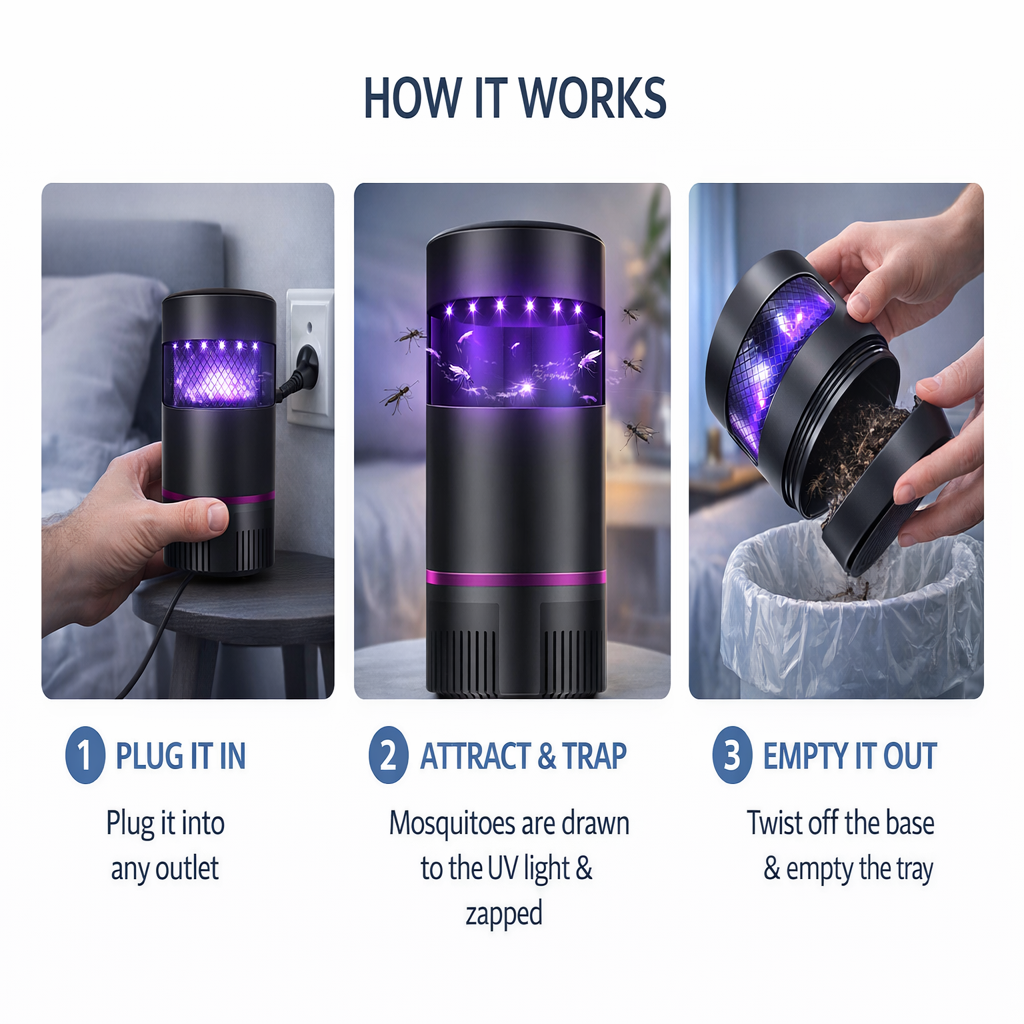 HOW IT WORKS

1 PLUG IT IN

Plug it into any outlet

2 ATTRACT & TRAP

Mosquitoes are drawn to the UV light & zapped

3 EMPTY IT OUT

Twist off the base & empty the tray